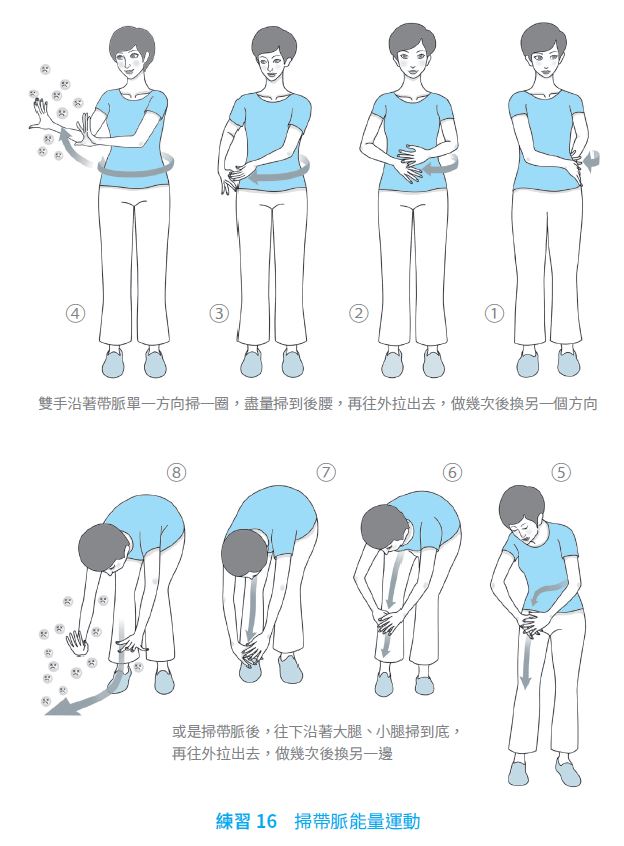 ④ ③ ② ①

雙手沿著帶脈單一方向掃一圈，盡量掃到後腰，再往外拉出去，做幾次後換另一個方向

⑧ ⑦ ⑥ ⑤

或是掃帶脈後，往下沿著大腿、小腿掃到底，再往外拉出去，做幾次後換另一邊

練習 16　掃帶脈能量運動