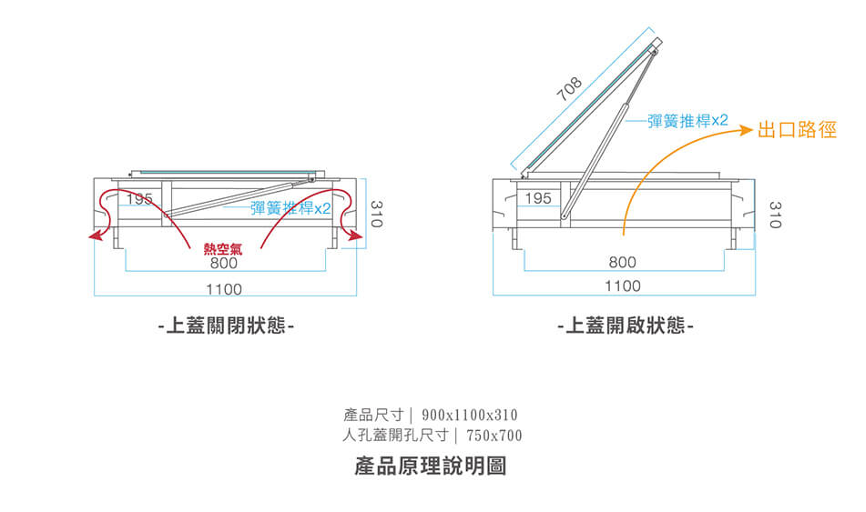 195

彈簧推桿x2

310

熱空氣

800

1100

-上蓋關閉狀態-

708

彈簧推桿x2

出口路徑

195

310

800

1100

-上蓋開啟狀態-

產品尺寸 | 900x1100x310
人孔蓋開孔尺寸 | 750x700

產品原理說明圖